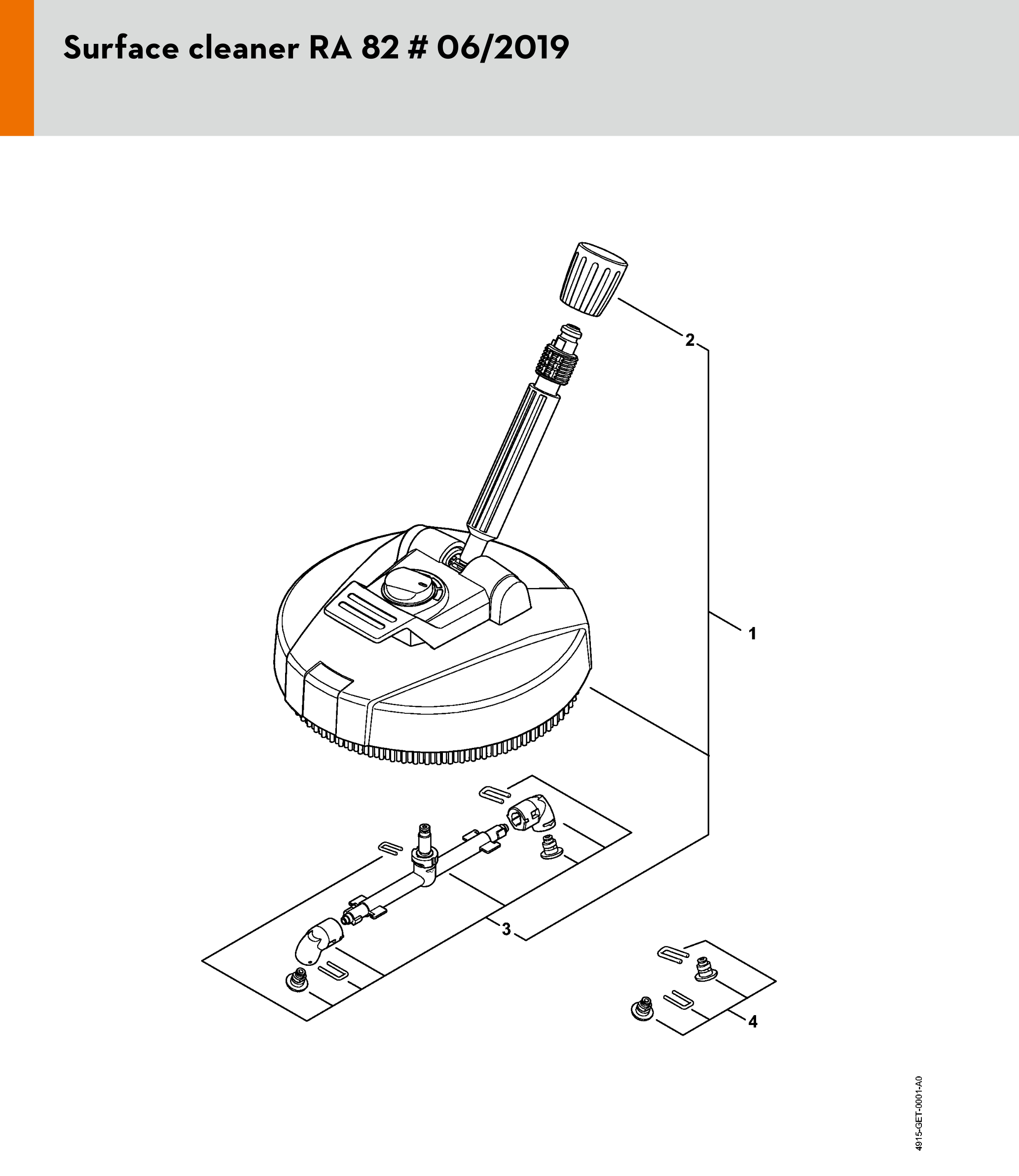 Surface cleaner RA 82 # 06/2019

2

1

3

4

4915-GET-0001-A0